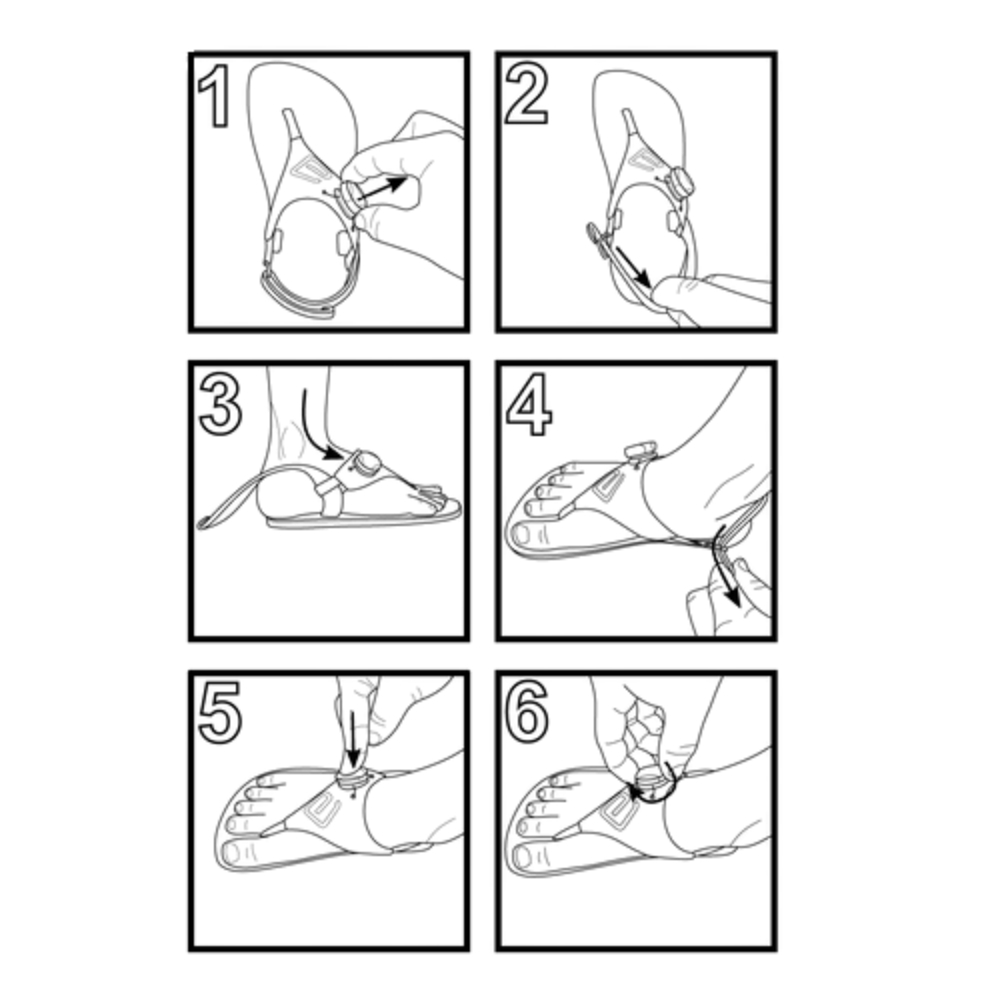 1
2
3
4
5
6